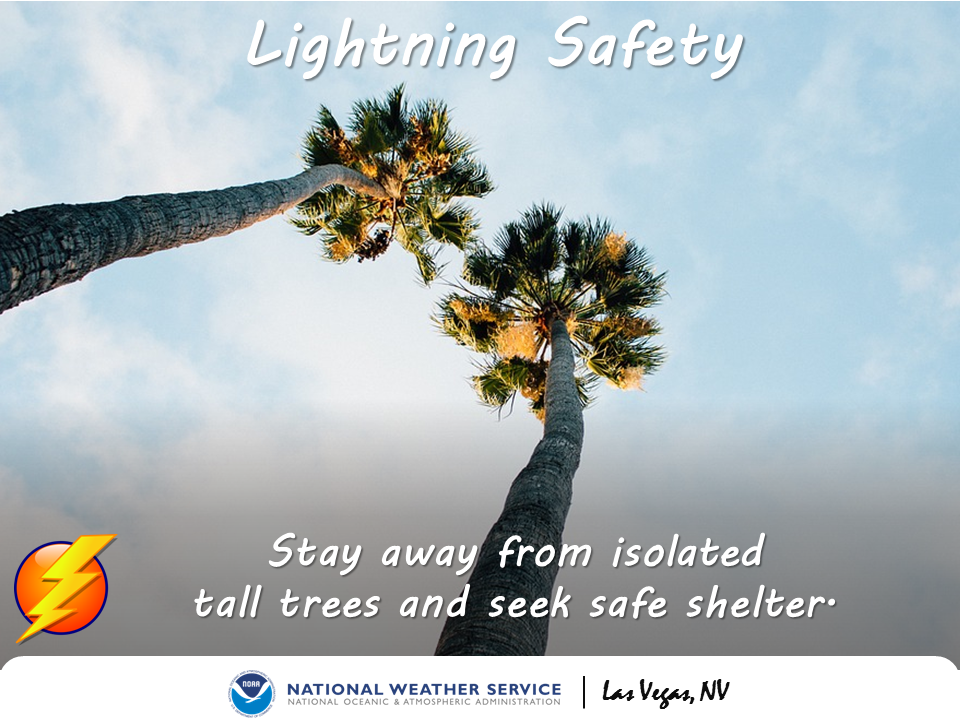 Lightning Safety

Stay away from isolated tall trees and seek safe shelter.

NOAA
NATIONAL WEATHER SERVICE
NATIONAL OCEANIC & ATMOSPHERIC ADMINISTRATION
Las Vegas, NV